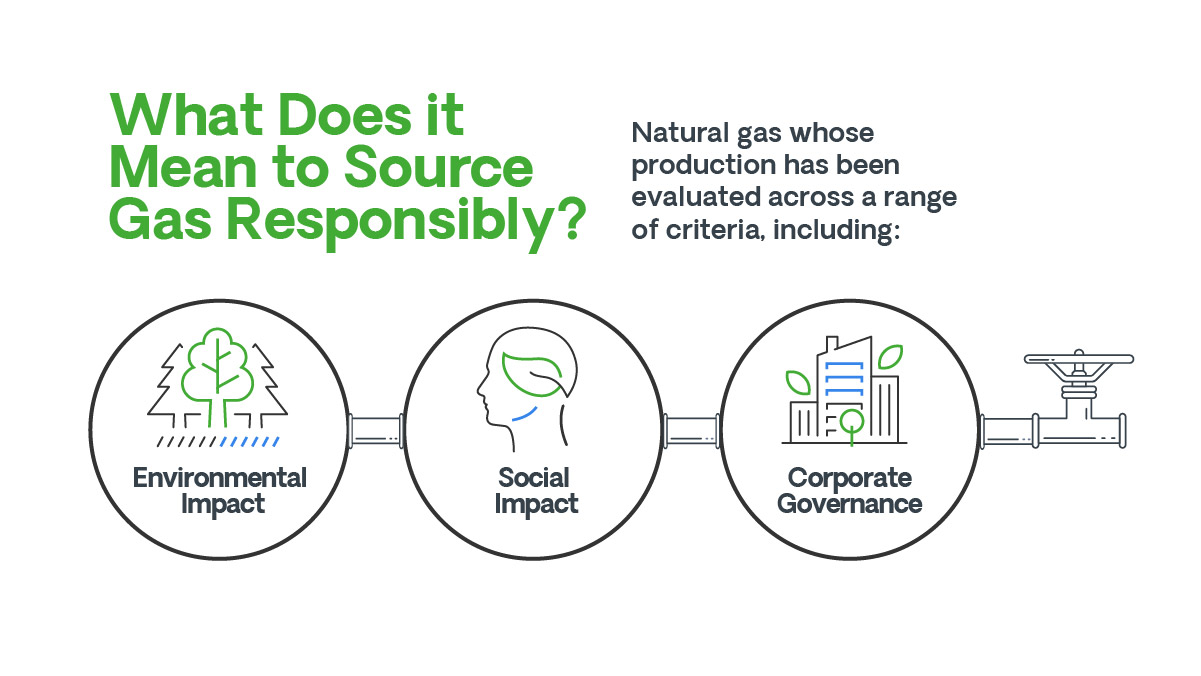 What Does it Mean to Source Gas Responsibly?

Natural gas whose production has been evaluated across a range of criteria, including:

Environmental Impact

Social Impact

Corporate Governance